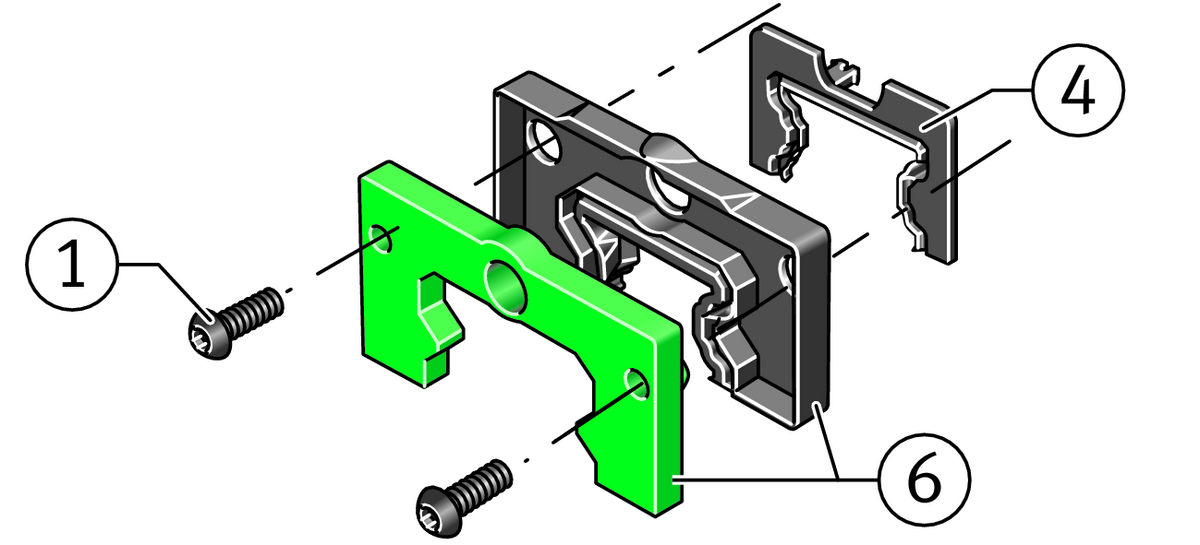 1
4
6