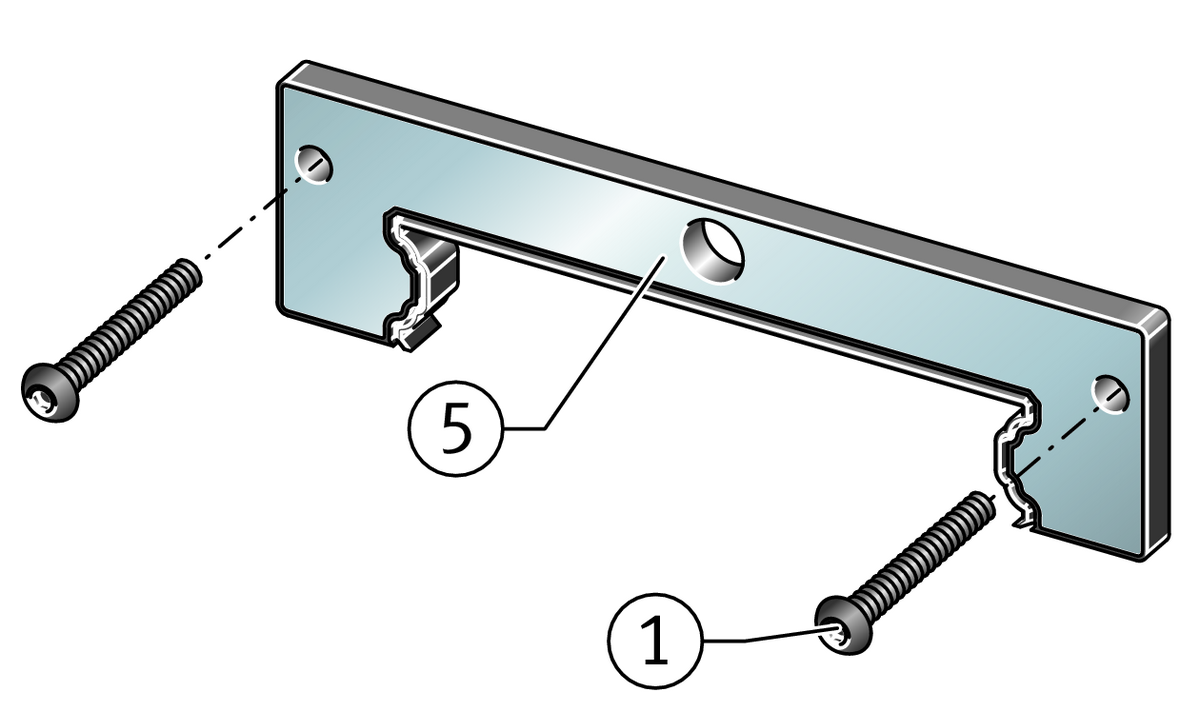 5

1