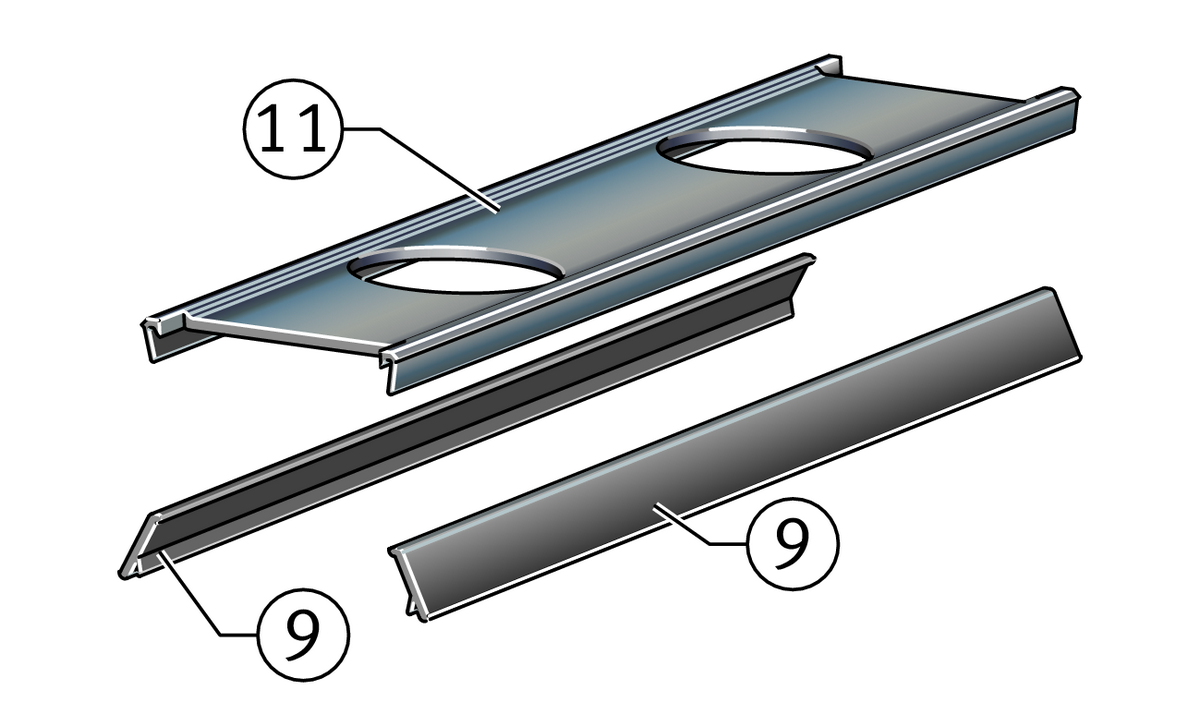 11

9

9