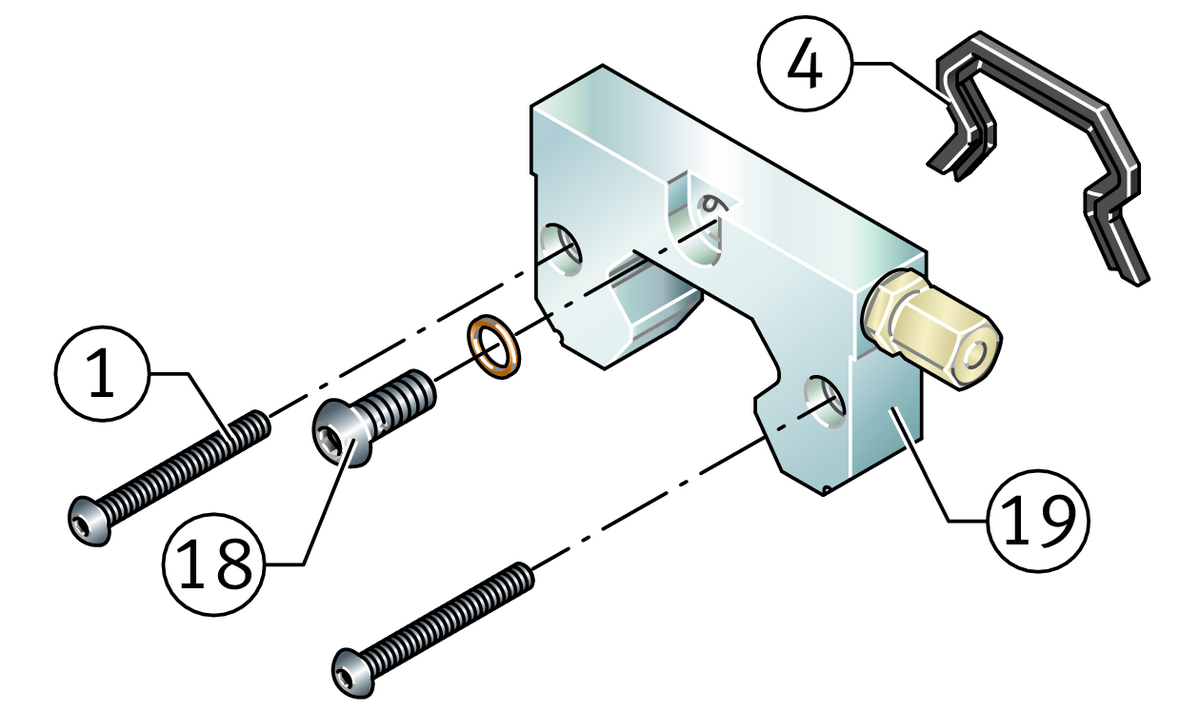 4
1
18
19