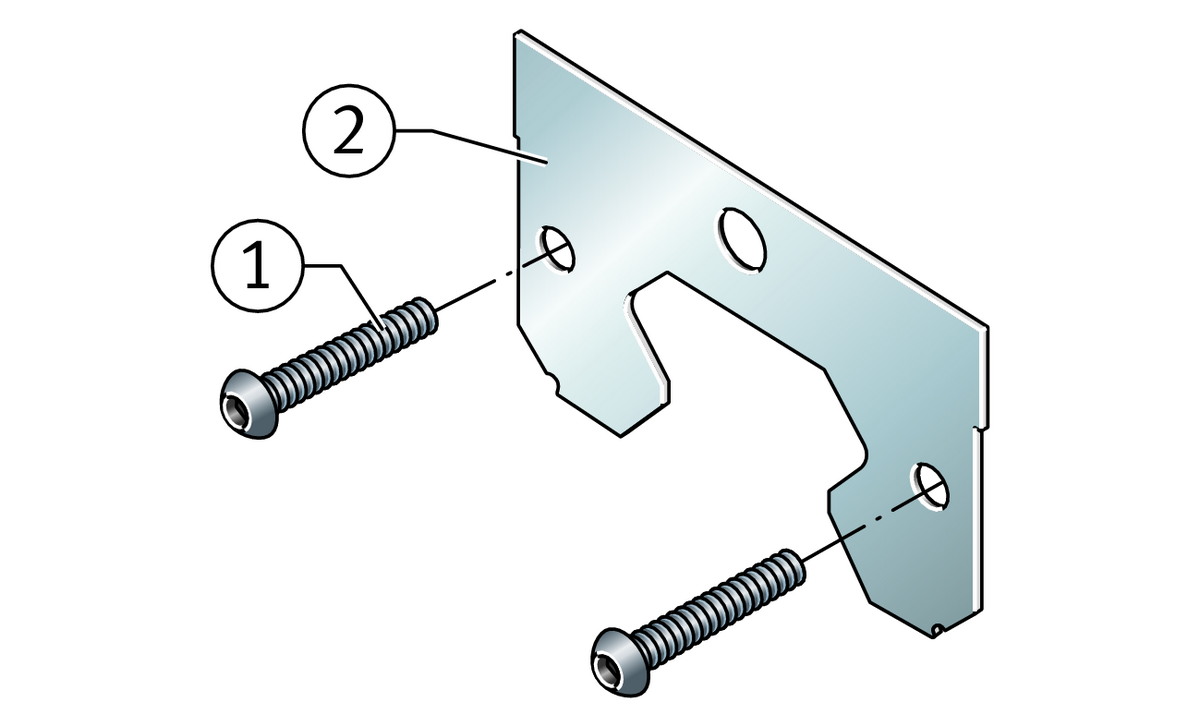 2

1