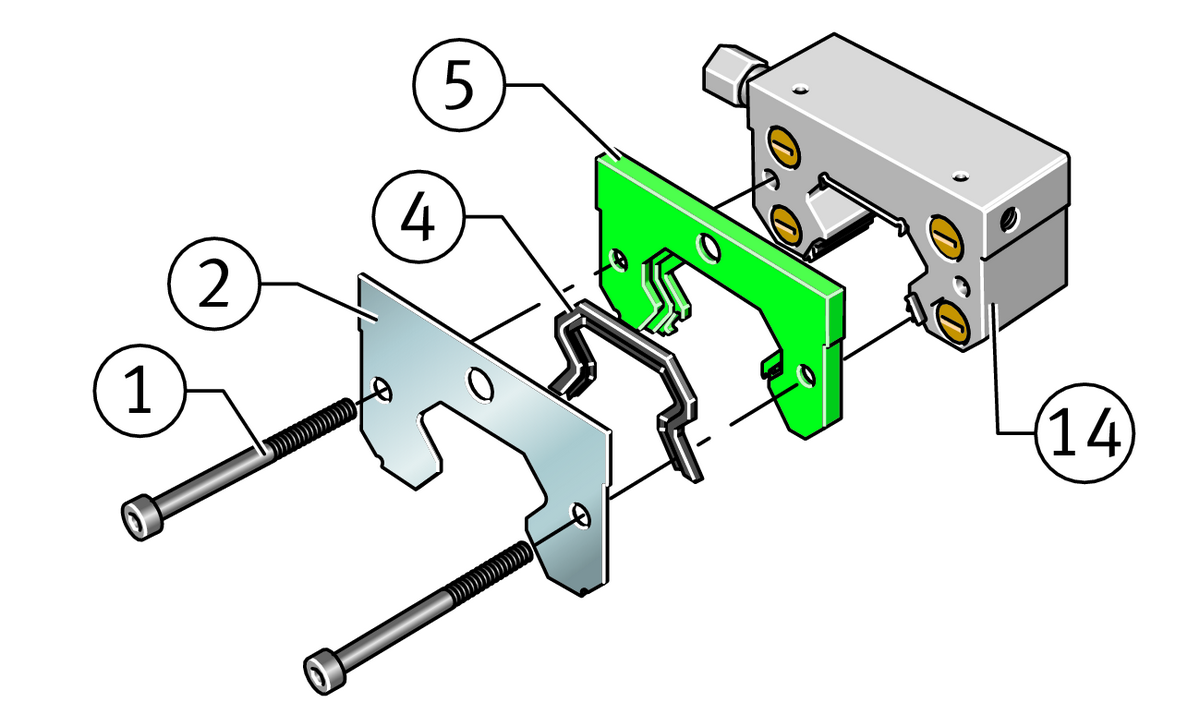 5
4
2
1
14